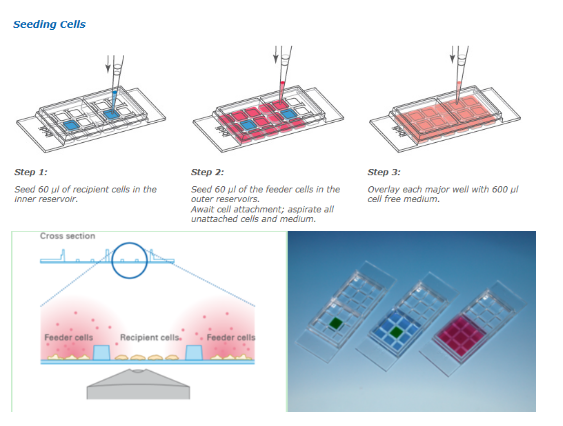 Seeding Cells

Step 1:

Seed 60 µl of recipient cells in the inner reservoir.

Step 2:

Seed 60 µl of the feeder cells in the outer reservoirs.
Await cell attachment; aspirate all unattached cells and medium.

Step 3:

Overlay each major well with 600 µl cell free medium.

Cross section

Feeder cells

Recipient cells

Feeder cells