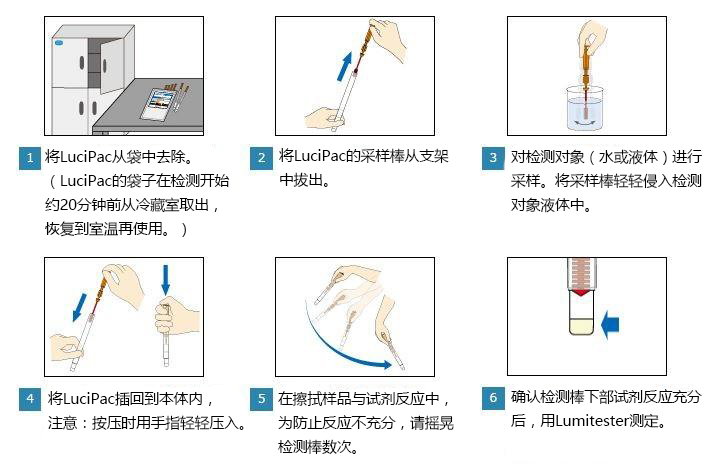 1 将LuciPac从袋中去除。（LuciPac的袋子在检测开始约20分钟前从冷藏室取出，恢复到室温再使用。）

2 将LuciPac的采样棒从支架中拔出。

3 对检测对象（水或液体）进行采样。将采样棒轻轻侵入检测对象液体中。

4 将LuciPac插回到本体内，注意：按压时用手指轻轻压入。

5 在擦拭样品与试剂反应中，为防止反应不充分，请摇晃检测棒数次。

6 确认检测棒下部试剂反应充分后，用Lumitester测定。